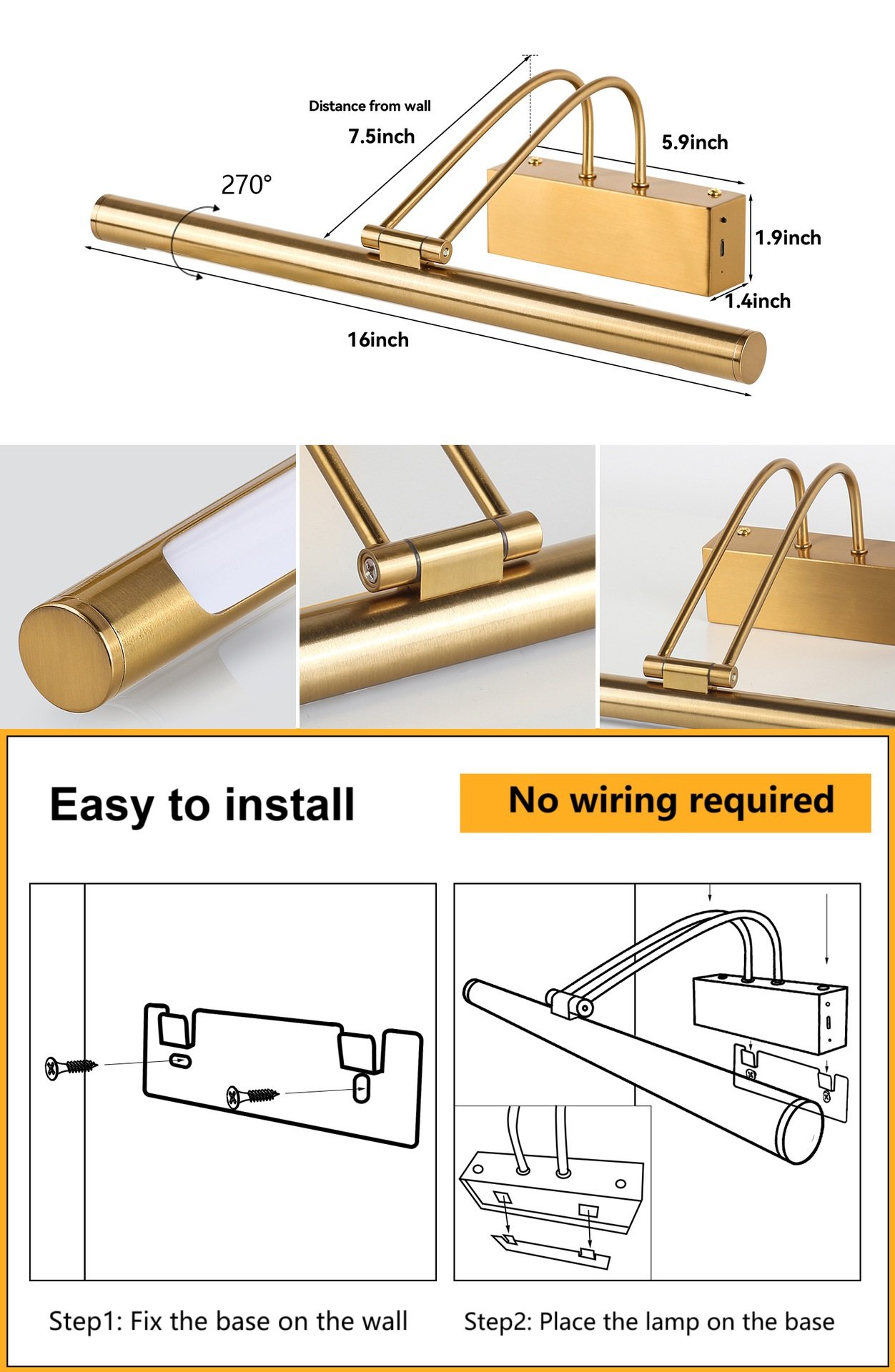 Distance from wall
7.5inch
270°
5.9inch
1.9inch
1.4inch
16inch

Easy to install

No wiring required

Step1: Fix the base on the wall

Step2: Place the lamp on the base